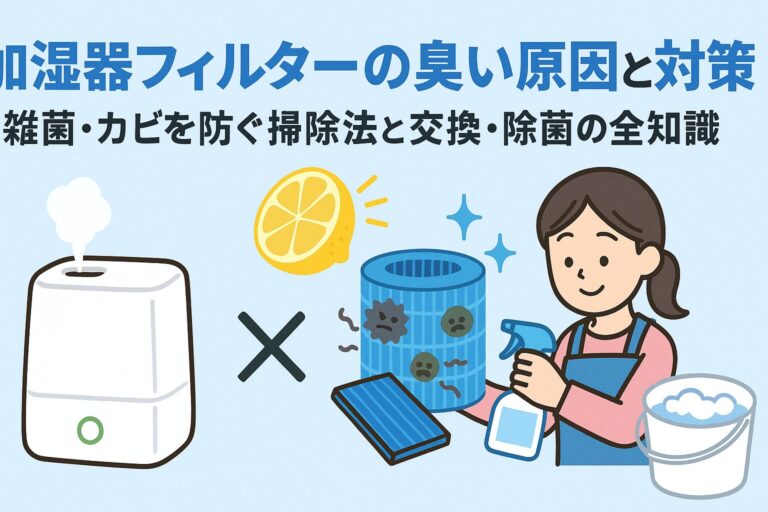 加湿器フィルターの臭い原因と対策

雑菌・カビを防ぐ掃除法と交換・除菌の全知識