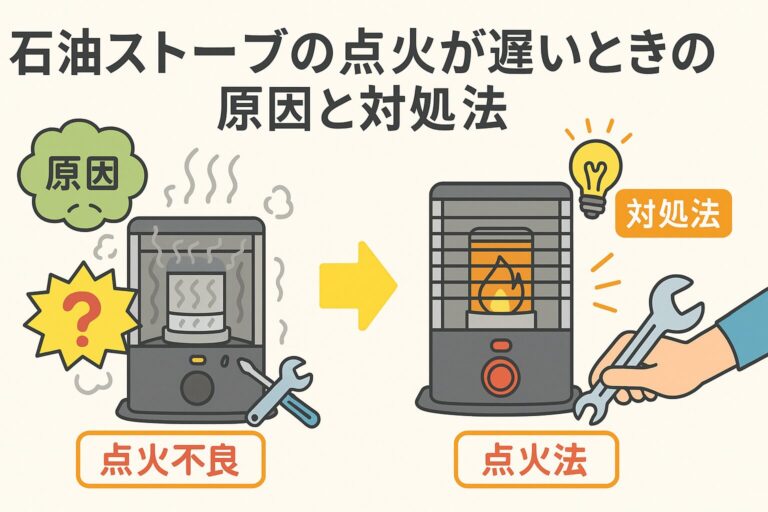 石油ストーブの点火が遅いときの原因と対処法

原因

?

対処法

点火不良

点火法