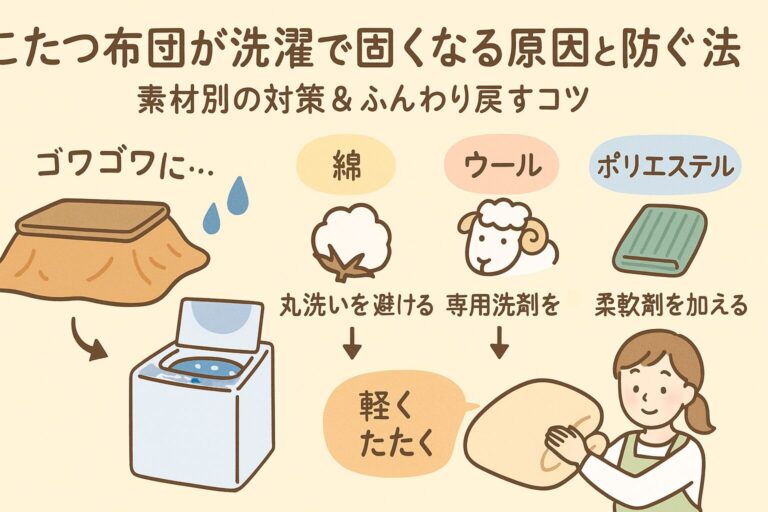 こたつ布団が洗濯で固くなる原因と防ぐ法
素材別の対策＆ふんわり戻すコツ

ゴワゴワに…

綿

ウール

ポリエステル

丸洗いを避ける

専用洗剤を

柔軟剤を加える

軽く
たたく